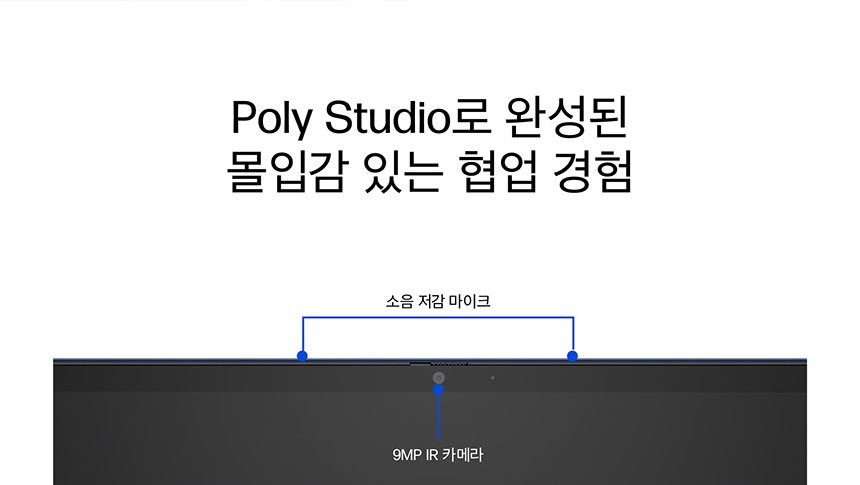 Poly Studio로 완성된
몰입감 있는 협업 경험

소음 저감 마이크

9MP IR 카메라