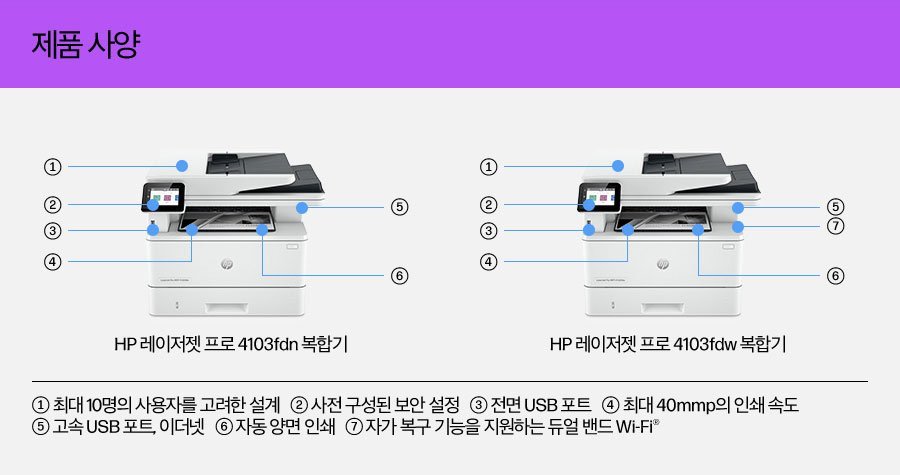 제품 사양

①
②
③
④
⑤
⑥

HP 레이저젯 프로 4103fdn 복합기

①
②
③
④
⑤
⑦
⑥

HP 레이저젯 프로 4103fdw 복합기

① 최대 10명의 사용자를 고려한 설계 ② 사전 구성된 보안 설정 ③ 전면 USB 포트 ④ 최대 40mmp의 인쇄 속도
⑤ 고속 USB 포트, 이더넷 ⑥ 자동 양면 인쇄 ⑦ 자가 복구 기능을 지원하는 듀얼 밴드 Wi-Fi®